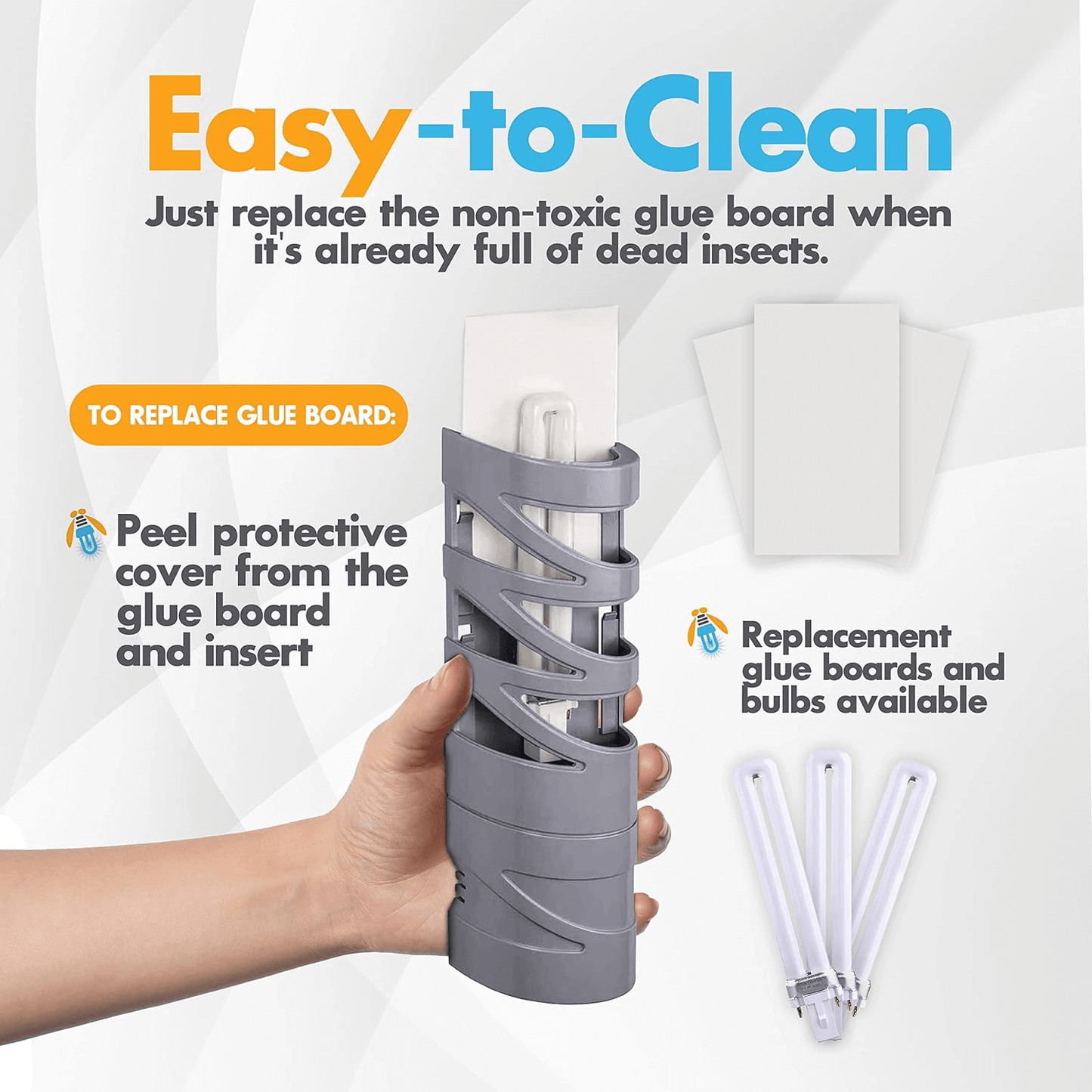 Easy-to-Clean

Just replace the non-toxic glue board when it's already full of dead insects.

TO REPLACE GLUE BOARD:

Peel protective cover from the glue board and insert

Replacement glue boards and bulbs available