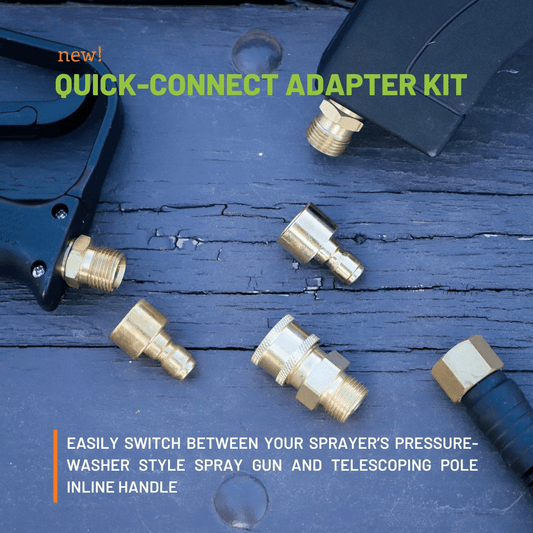 new!
QUICK-CONNECT ADAPTER KIT

EASILY SWITCH BETWEEN YOUR SPRAYER'S PRESSURE-WASHER STYLE SPRAY GUN AND TELESCOPING POLE INLINE HANDLE